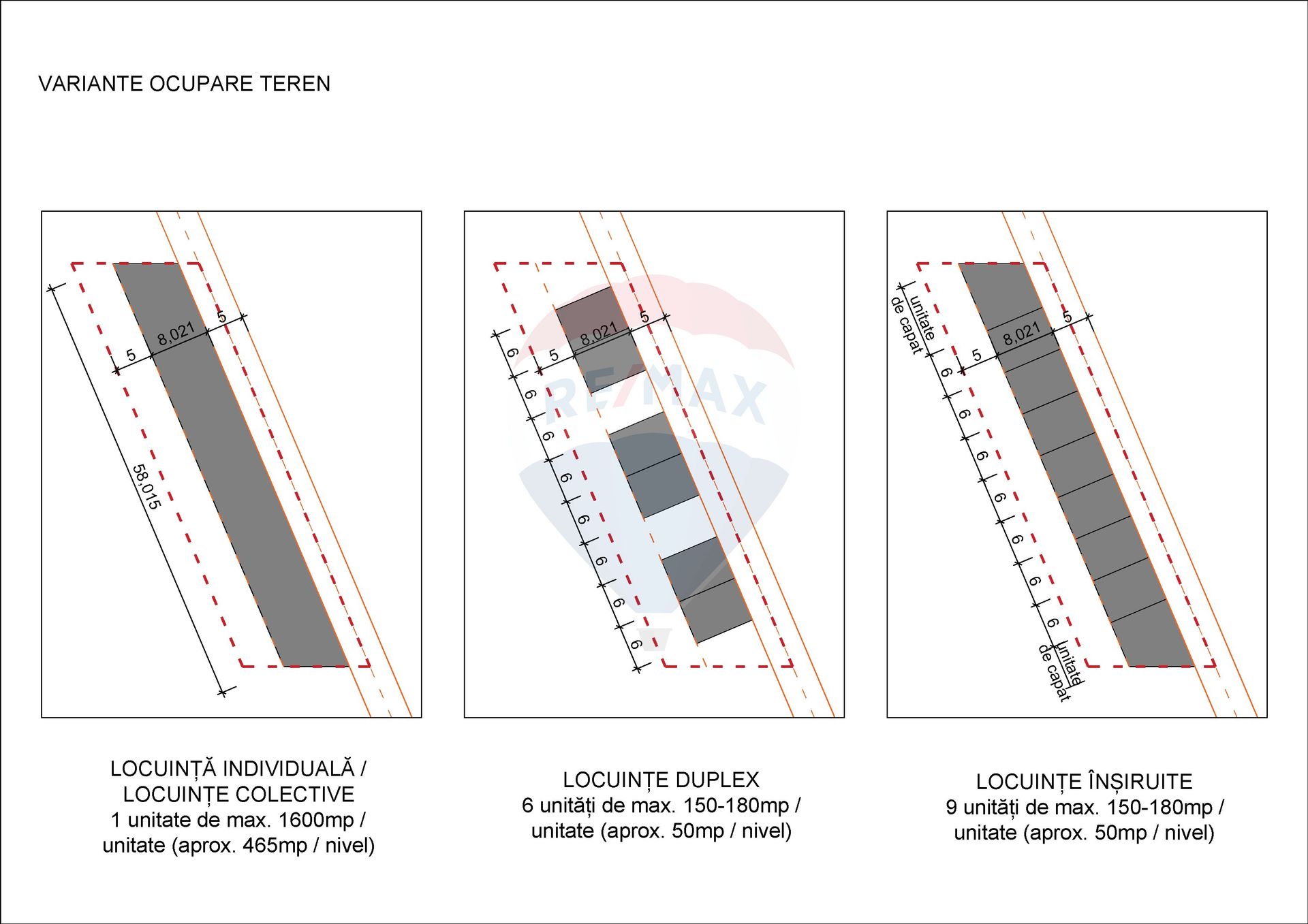 VARIANTE OCUPARE TEREN

58,015
5
8,021
5

6
6
6
6
6
6
6
6
5
8,021
5

RE/MAX

unitate de capat
6
6
6
6
6
6
6
unitate de capat
5
8,021
5

LOCUINȚĂ INDIVIDUALĂ / LOCUINȚE COLECTIVE
1 unitate de max. 1600mp / unitate (aprox. 465mp / nivel)

LOCUINȚE DUPLEX
6 unități de max. 150-180mp / unitate (aprox. 50mp / nivel)

LOCUINȚE ÎNȘIRUITE
9 unități de max. 150-180mp / unitate (aprox. 50mp / nivel)